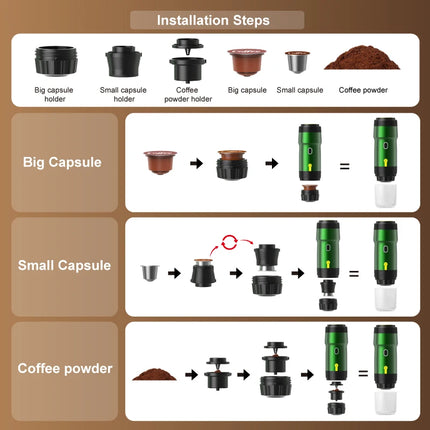 Installation Steps

Big capsule holder

Small capsule holder

Coffee powder holder

Big capsule

Small capsule

Coffee powder

Big Capsule

=

Small Capsule

=

Coffee powder

=