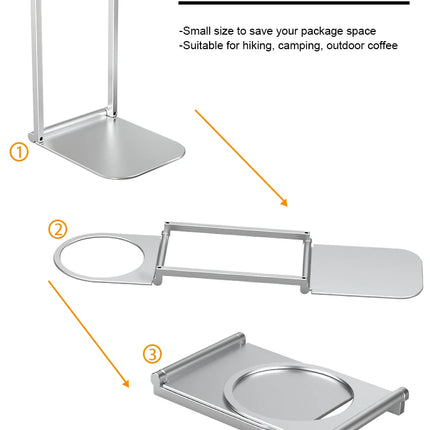 -Small size to save your package space
-Suitable for hiking, camping, outdoor coffee

①

②

③