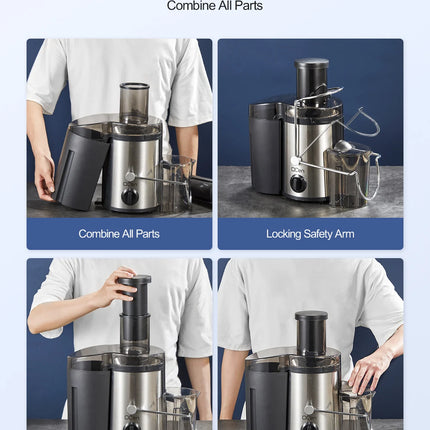 Combine All Parts

Combine All Parts

Locking Safety Arm