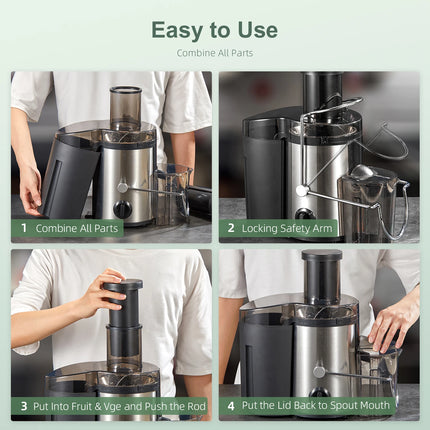 Easy to Use

Combine All Parts

1 Combine All Parts

2 Locking Safety Arm

3 Put Into Fruit & Vge and Push the Rod

4 Put the Lid Back to Spout Mouth