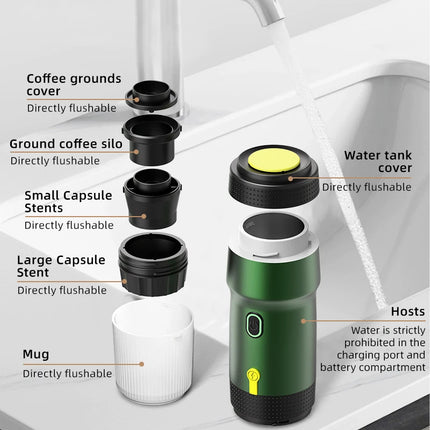 Coffee grounds cover
Directly flushable

Ground coffee silo
Directly flushable

Small Capsule Stents
Directly flushable

Large Capsule Stent
Directly flushable

Mug
Directly flushable

Water tank cover
Directly flushable

Hosts
Water is strictly prohibited in the charging port and battery compartment