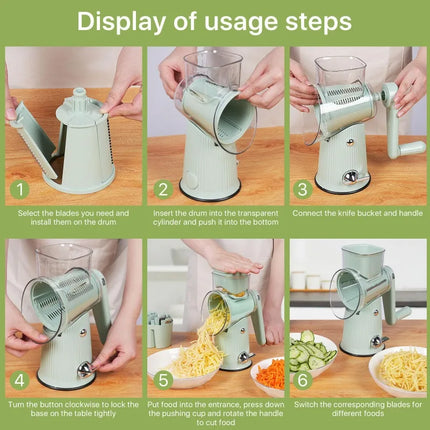 Display of usage steps

1

Select the blades you need and install them on the drum

2

Insert the drum into the transparent cylinder and push it into the bottom

3

Connect the knife bucket and handle

4

Turn the button clockwise to lock the base on the table tightly

5

Put food into the entrance, press down the pushing cup and rotate the handle to cut food

6

Switch the corresponding blades for different foods