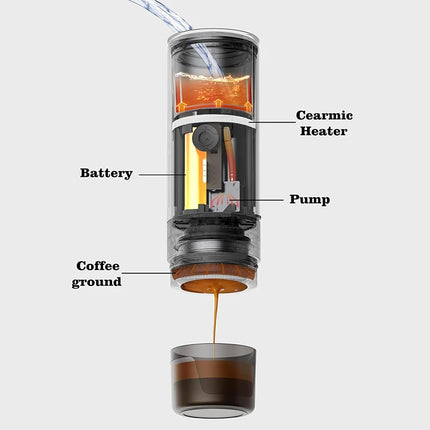 Cearmic Heater

Battery

Pump

Coffee ground